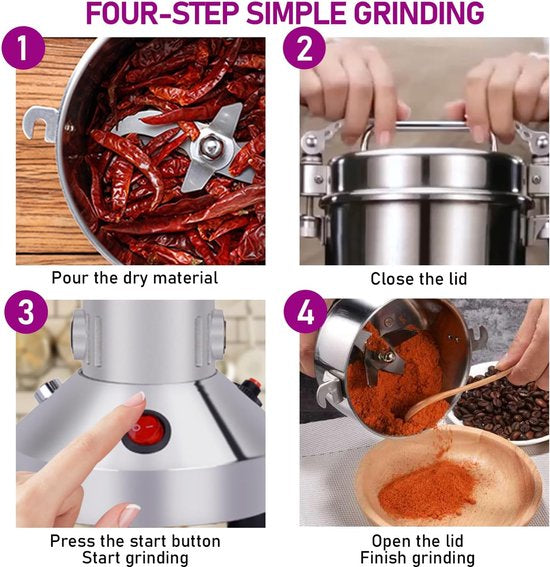 FOUR-STEP SIMPLE GRINDING

1

Pour the dry material

2

Close the lid

3

Press the start button
Start grinding

4

Open the lid
Finish grinding