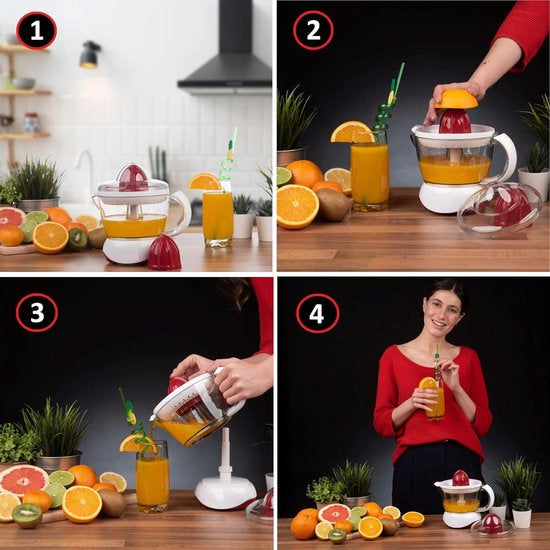 1

2

3

4